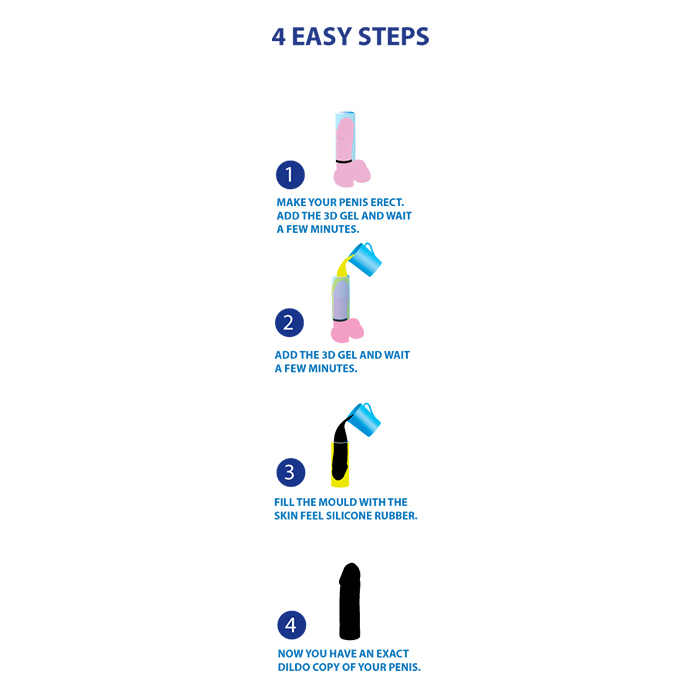 4 EASY STEPS

1

MAKE YOUR PENIS ERECT. ADD THE 3D GEL AND WAIT A FEW MINUTES.

2

ADD THE 3D GEL AND WAIT A FEW MINUTES.

3

FILL THE MOULD WITH THE SKIN FEEL SILICONE RUBBER.

4

NOW YOU HAVE AN EXACT DILDO COPY OF YOUR PENIS.